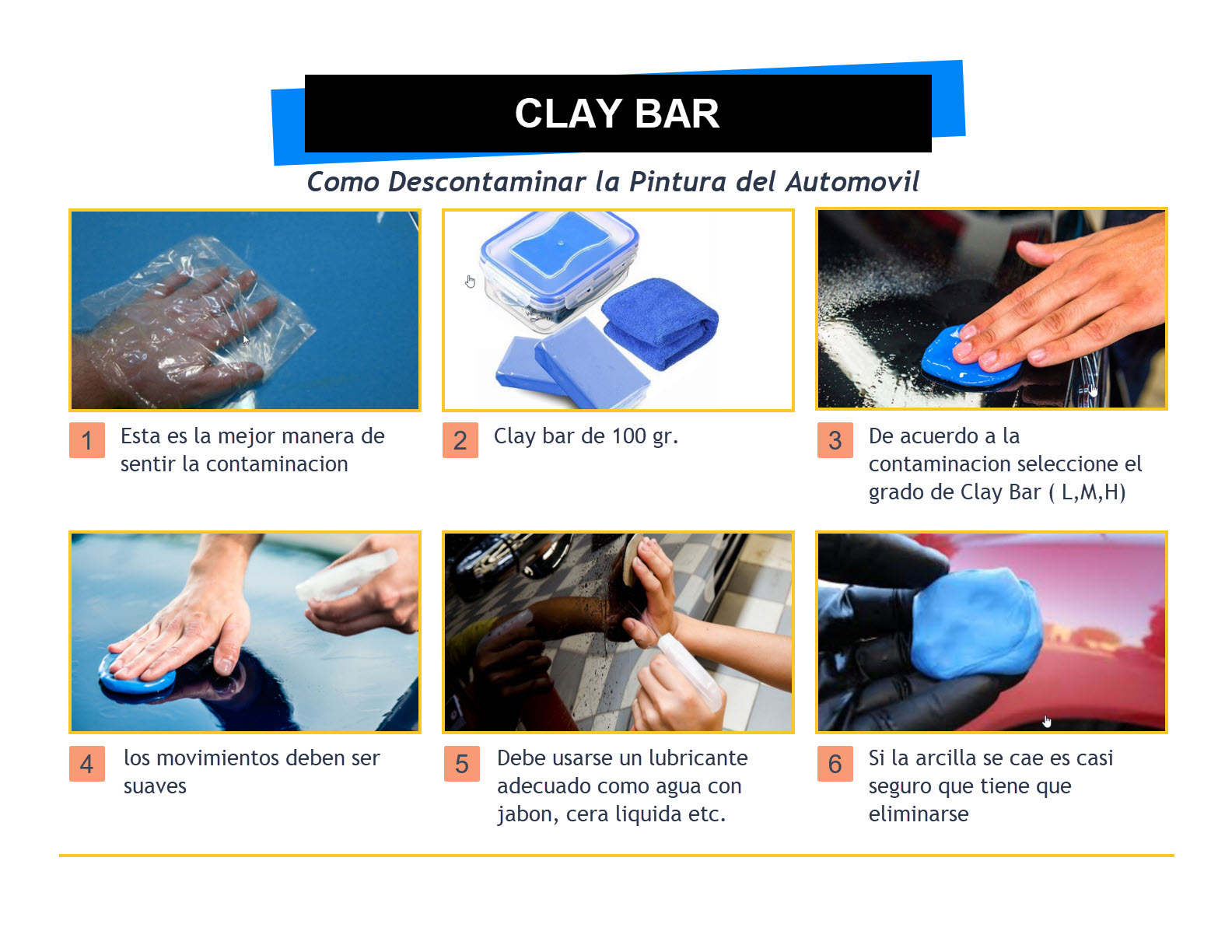 CLAY BAR

Como Descontaminar la Pintura del Automovil

1 Esta es la mejor manera de sentir la contaminacion

2 Clay bar de 100 gr.

3 De acuerdo a la contaminacion seleccione el grado de Clay Bar ( L,M,H)

4 los movimientos deben ser suaves

5 Debe usarse un lubricante adecuado como agua con jabon, cera liquida etc.

6 Si la arcilla se cae es casi seguro que tiene que eliminarse