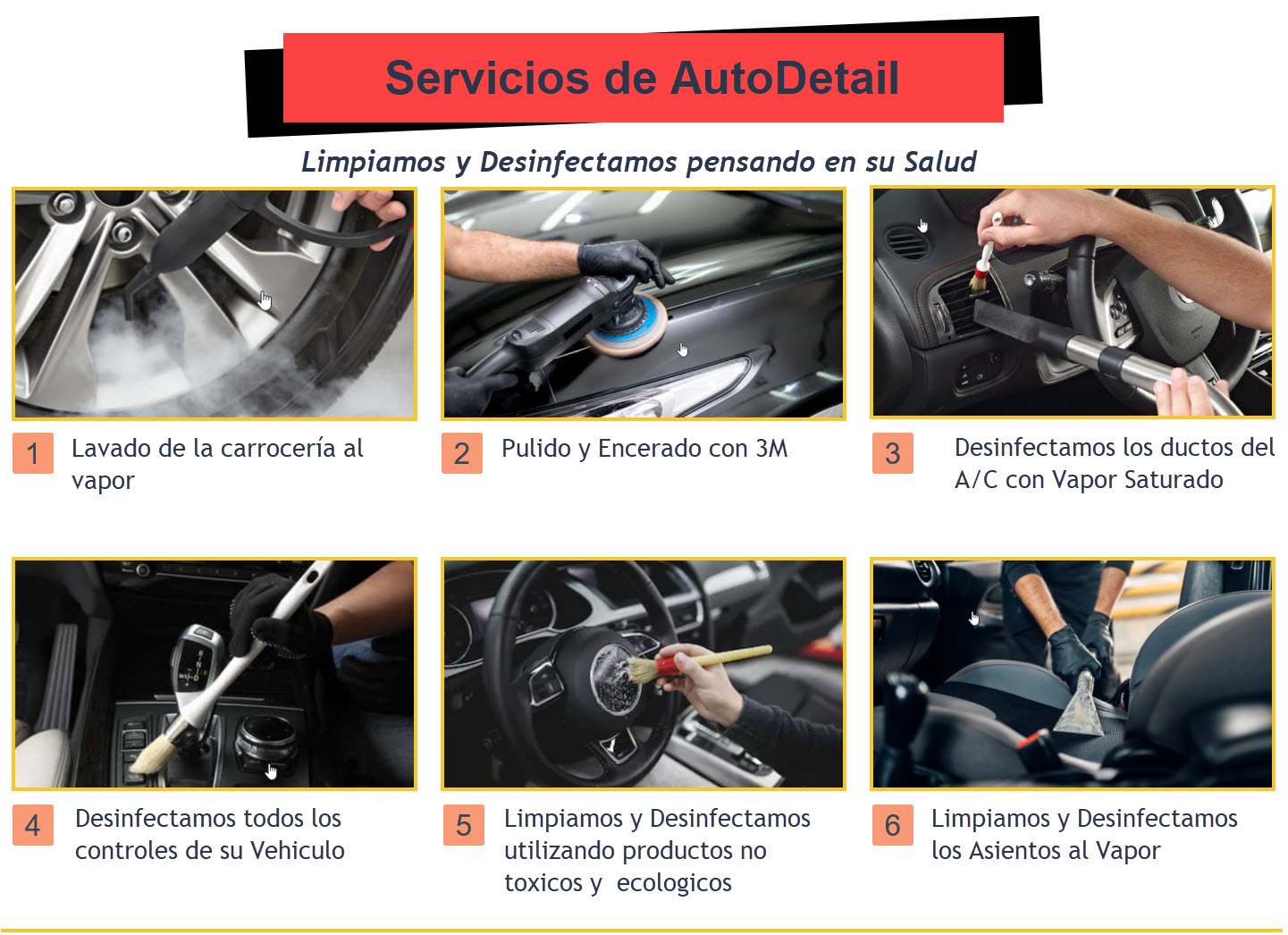 Servicios de AutoDetail

Limpiamos y Desinfectamos pensando en su Salud

1 Lavado de la carrocería al vapor

2 Pulido y Encerado con 3M

3 Desinfectamos los ductos del A/C con Vapor Saturado

4 Desinfectamos todos los controles de su Vehiculo

5 Limpiamos y Desinfectamos utilizando productos no toxicos y ecologicos

6 Limpiamos y Desinfectamos los Asientos al Vapor